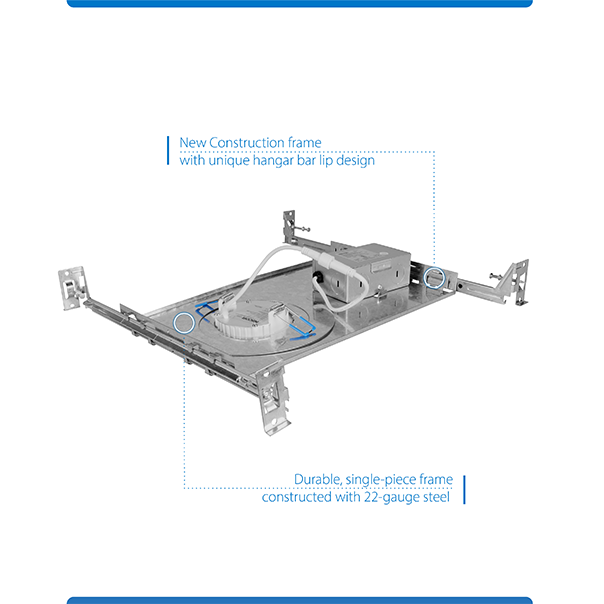 New Construction frame
with unique hangar bar lip design

Durable, single-piece frame
constructed with 22-gauge steel