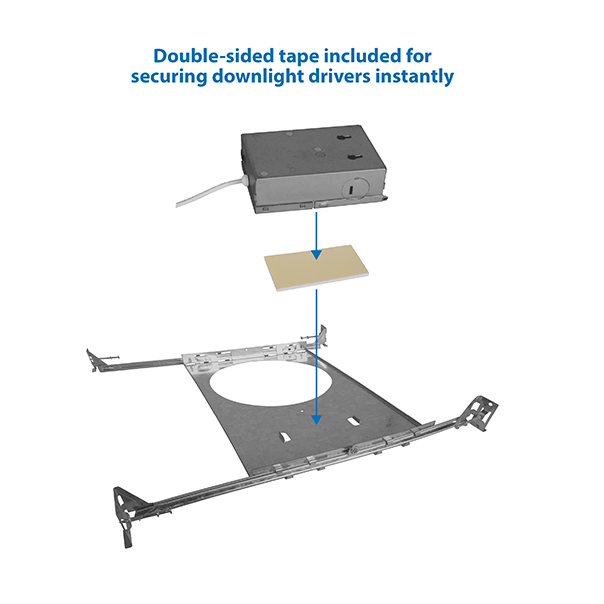 Double-sided tape included for securing downlight drivers instantly